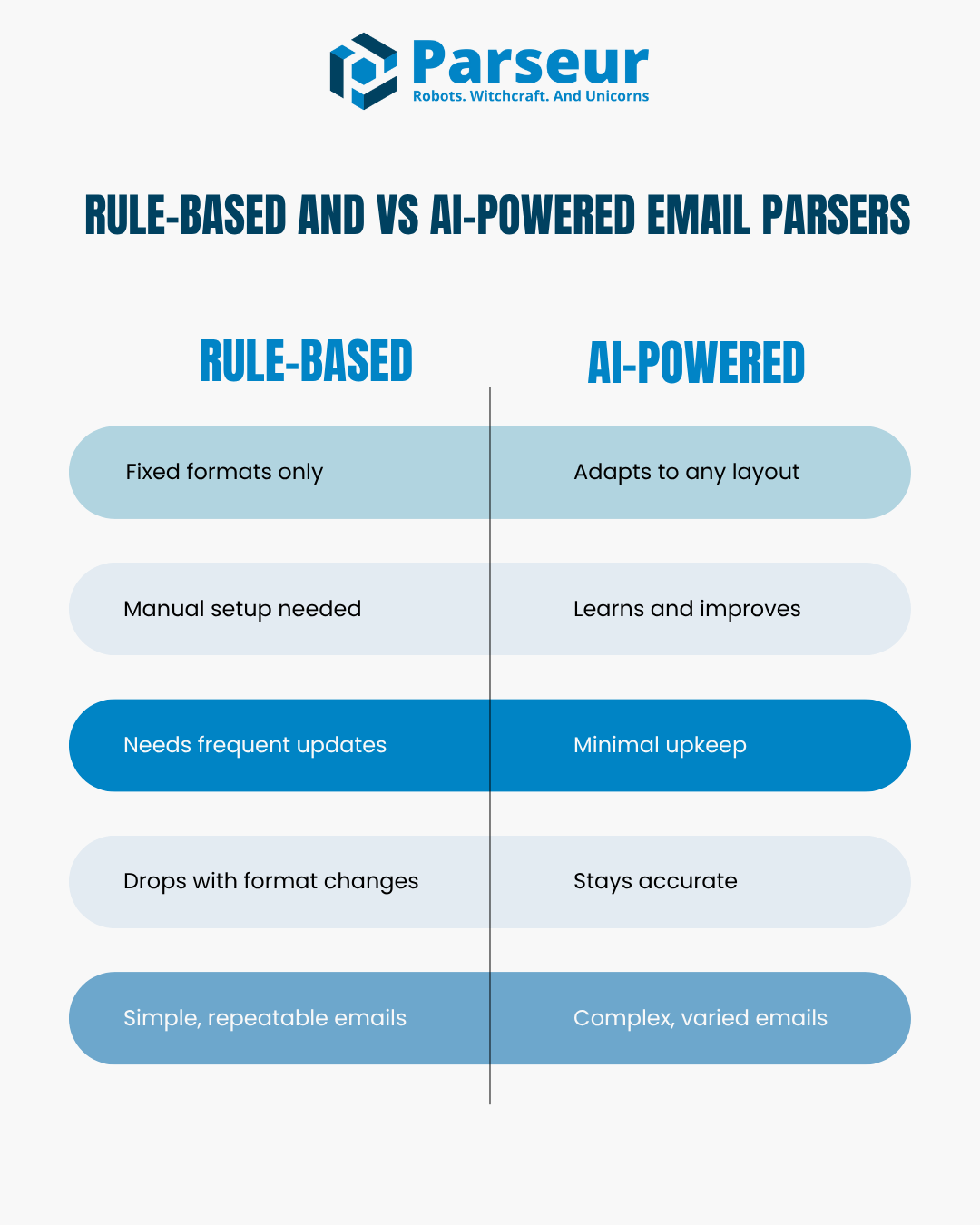 Parseur
Robots. Witchcraft. And Unicorns

RULE-BASED AND VS AI-POWERED EMAIL PARSERS

| RULE-BASED | AI-POWERED |
|---|---|
| Fixed formats only | Adapts to any layout |
| Manual setup needed | Learns and improves |
| Needs frequent updates | Minimal upkeep |
| Drops with format changes | Stays accurate |
| Simple, repeatable emails | Complex, varied emails |