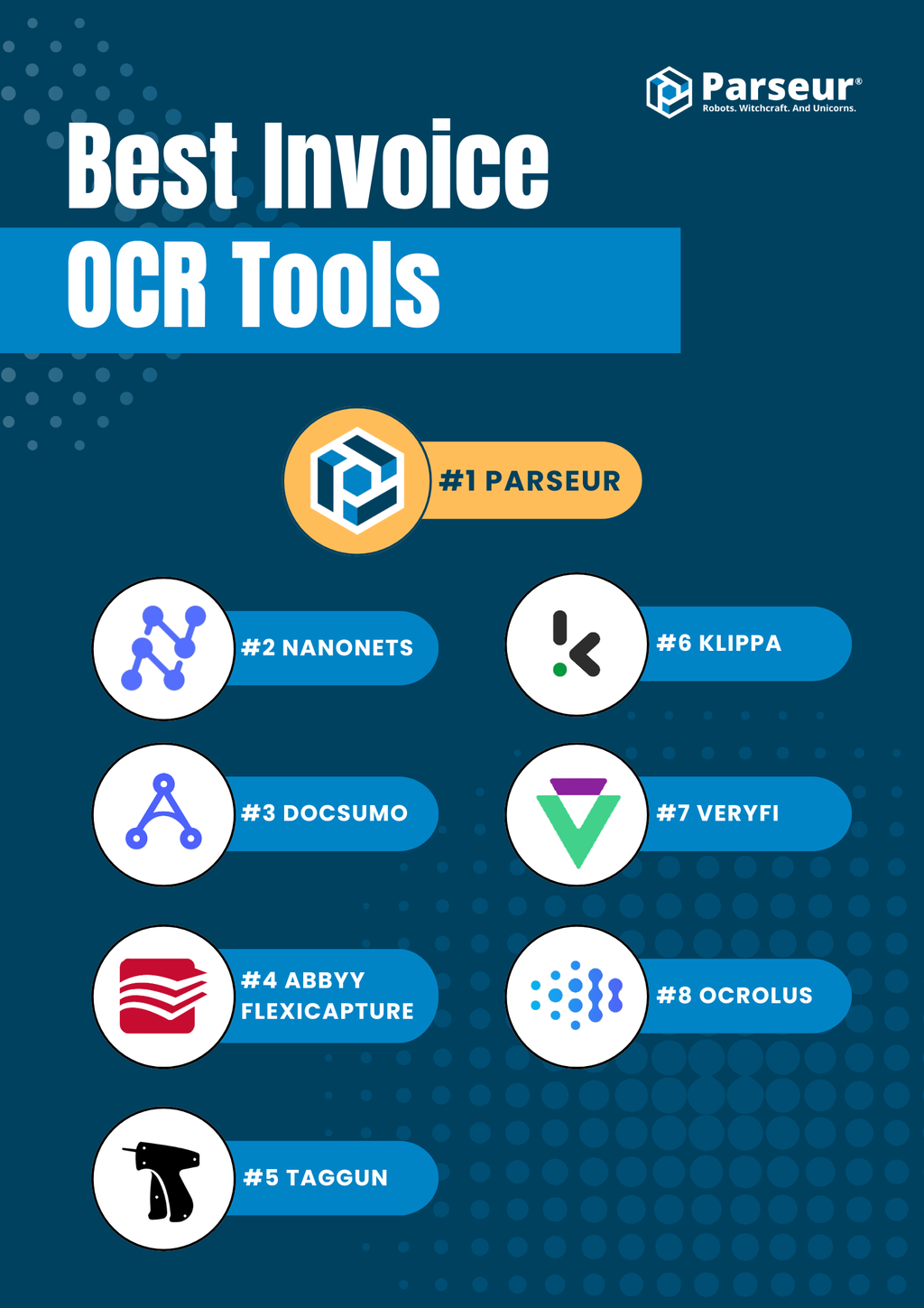 Parseur®
Robots. Witchcraft. And Unicorns.

Best Invoice OCR Tools

#1 PARSEUR

#2 NANONETS

#3 DOCSUMO

#4 ABBYY FLEXICAPTURE

#5 TAGGUN

#6 KLIPPA

#7 VERYFI

#8 OCROLUS