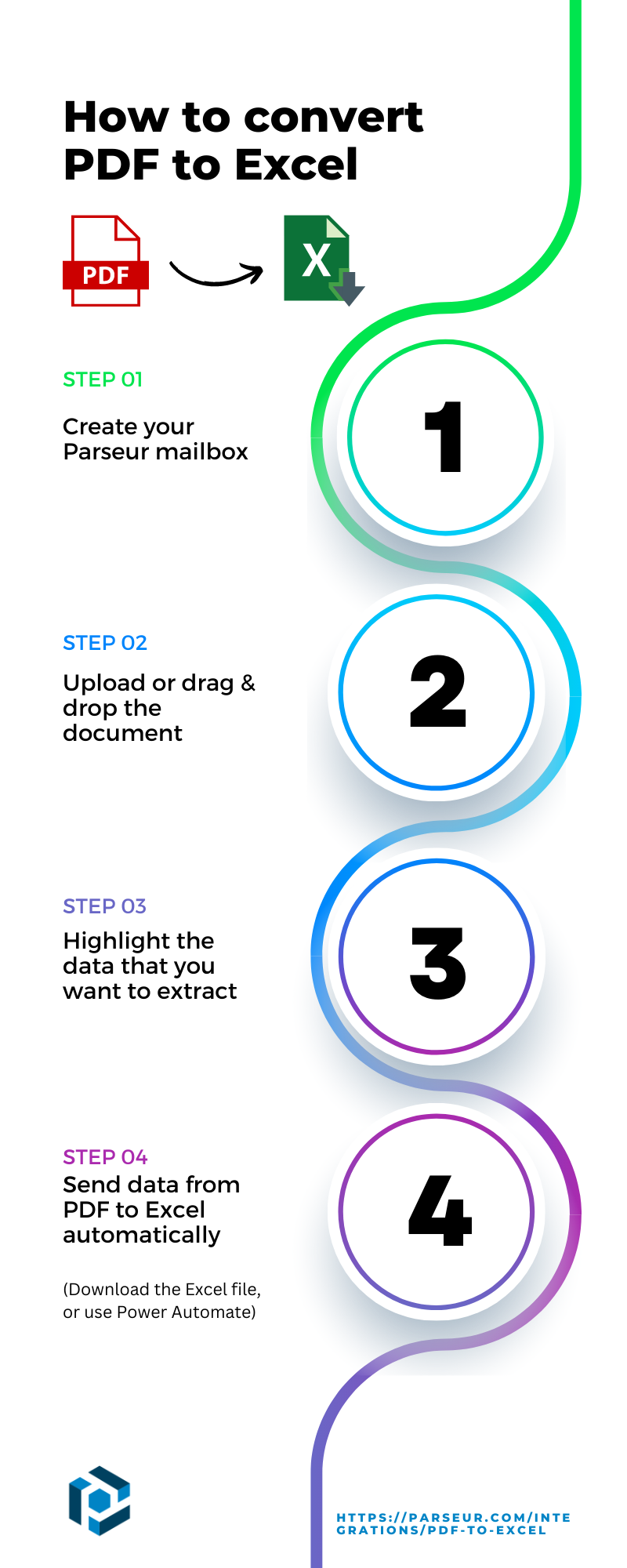 How to convert PDF to Excel

PDF

X

STEP 01

Create your Parseur mailbox

1

STEP 02

Upload or drag & drop the document

2

STEP 03

Highlight the data that you want to extract

3

STEP 04

Send data from PDF to Excel automatically

(Download the Excel file, or use Power Automate)

4

HTTPS://PARSEUR.COM/INTEGRATIONS/PDF-TO-EXCEL